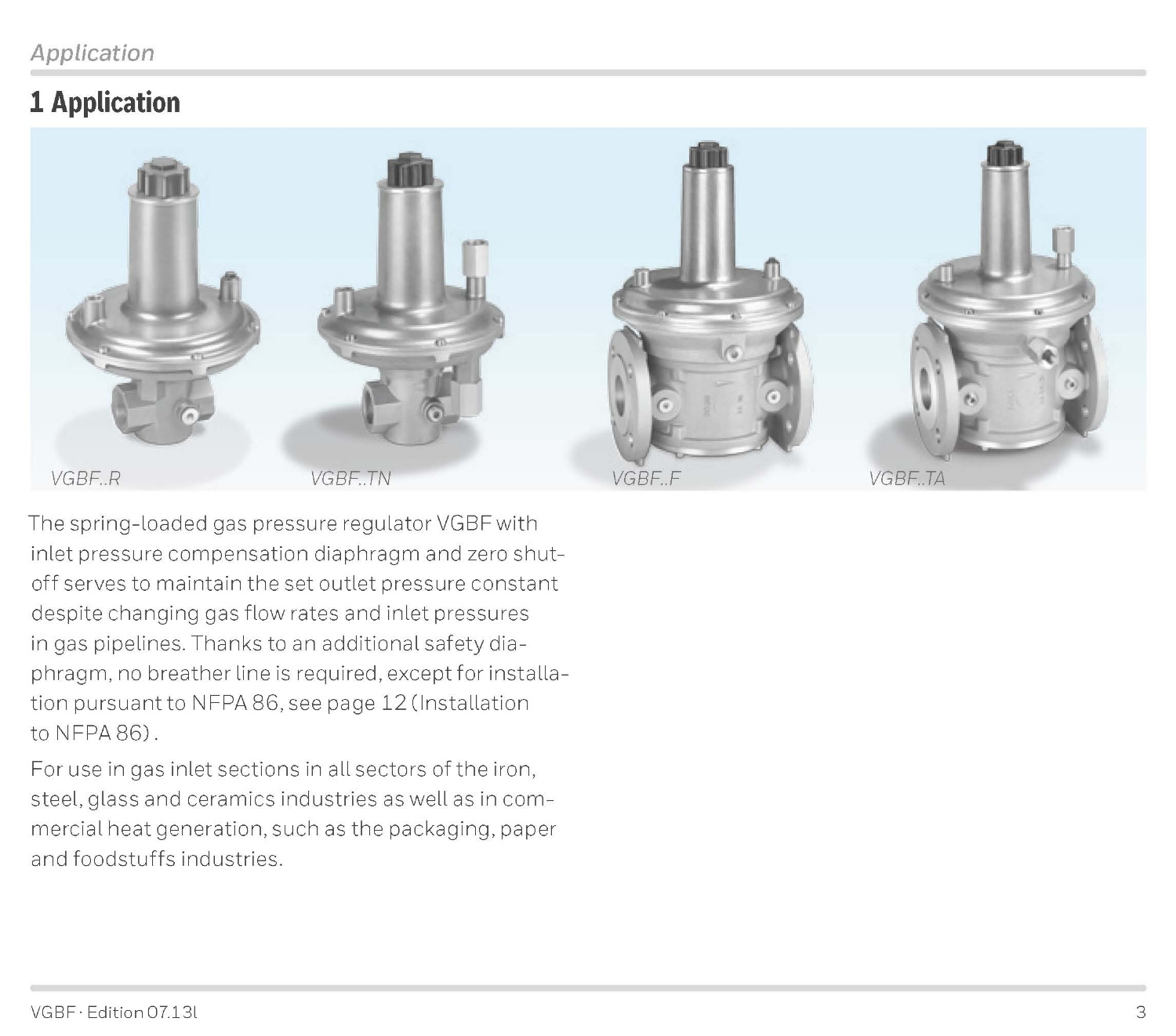 Application

1 Application

VGBF..R

VGBF..TN

VGBF..F

VGBF..TA

The spring-loaded gas pressure regulator VGBF with inlet pressure compensation diaphragm and zero shut-off serves to maintain the set outlet pressure constant despite changing gas flow rates and inlet pressures in gas pipelines. Thanks to an additional safety diaphragm, no breather line is required, except for installation pursuant to NFPA 86, see page 12 (Installation to NFPA 86).

For use in gas inlet sections in all sectors of the iron, steel, glass and ceramics industries as well as in commercial heat generation, such as the packaging, paper and foodstuffs industries.

VGBF · Edition 07.13l

3