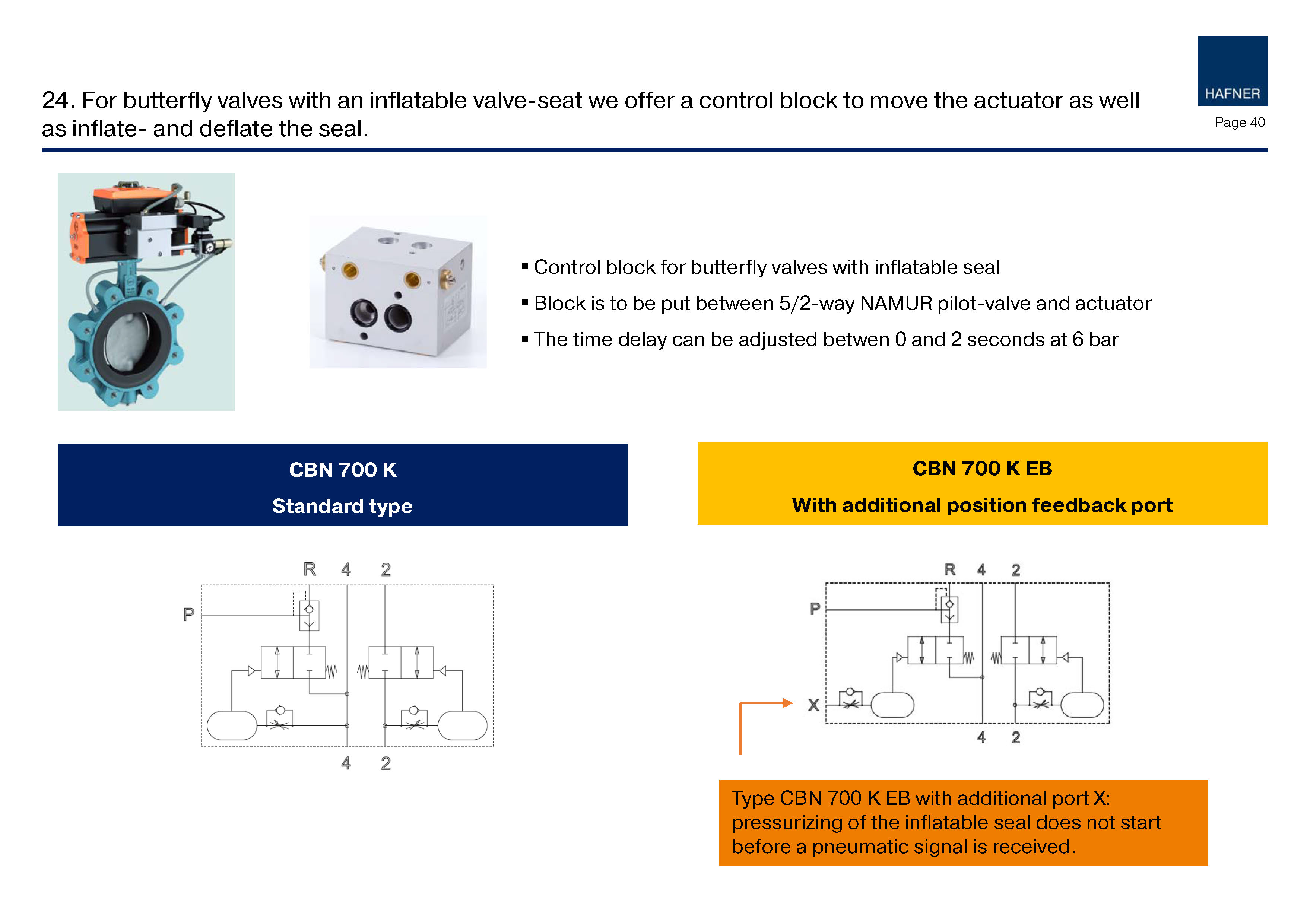 24. For butterfly valves with an inflatable valve-seat we offer a control block to move the actuator as well as inflate- and deflate the seal.

HAFNER

Page 40

▪ Control block for butterfly valves with inflatable seal

▪ Block is to be put between 5/2-way NAMUR pilot-valve and actuator

▪ The time delay can be adjusted betwen 0 and 2 seconds at 6 bar

CBN 700 K

Standard type

CBN 700 K EB

With additional position feedback port

R 4 2

P

4 2

R 4 2

P

X

4 2

Type CBN 700 K EB with additional port X: pressurizing of the inflatable seal does not start before a pneumatic signal is received.