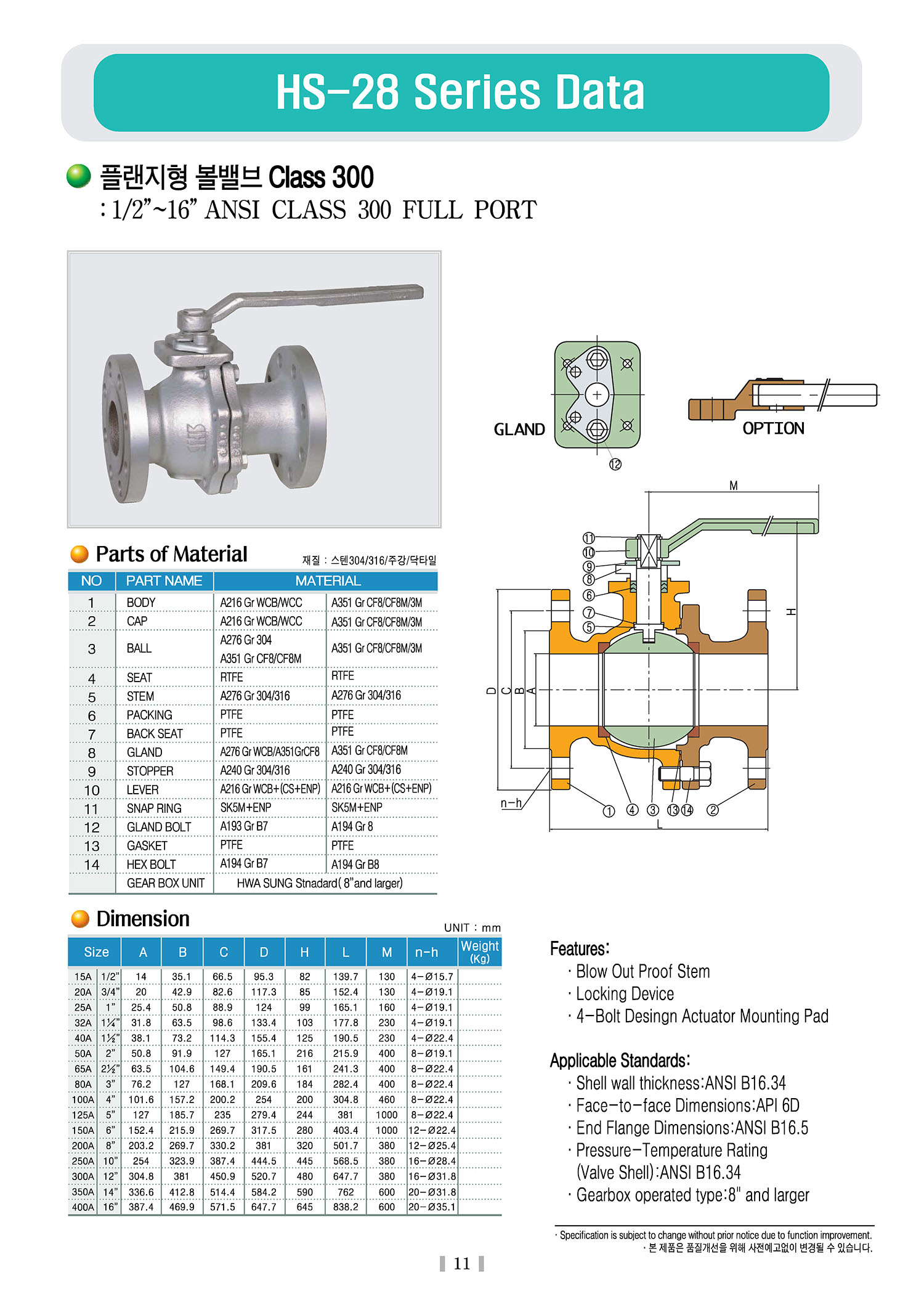 HS-28 Series Data

플랜지형 볼밸브 Class 300
: 1/2"~16" ANSI CLASS 300 FULL PORT

GLAND
⑫
OPTION

M
⑪
⑩
⑨
⑧
⑥
⑦
⑤
H
D C B A
n-h
① ④ ③ ⑬⑭ ②
L

Parts of Material
재질 : 스텐304/316/주강/닥타일

| NO | PART NAME | MATERIAL | |
|---|---|---|---|
| 1 | BODY | A216 Gr WCB/WCC | A351 Gr CF8/CF8M/3M |
| 2 | CAP | A216 Gr WCB/WCC | A351 Gr CF8/CF8M/3M |
| 3 | BALL | A276 Gr 304 A351 Gr CF8/CF8M | A351 Gr CF8/CF8M/3M |
| 4 | SEAT | RTFE | RTFE |
| 5 | STEM | A276 Gr 304/316 | A276 Gr 304/316 |
| 6 | PACKING | PTFE | PTFE |
| 7 | BACK SEAT | PTFE | PTFE |
| 8 | GLAND | A276 Gr WCB/A351GrCF8 | A351 Gr CF8/CF8M |
| 9 | STOPPER | A240 Gr 304/316 | A240 Gr 304/316 |
| 10 | LEVER | A216 Gr WCB+(CS+ENP) | A216 Gr WCB+(CS+ENP) |
| 11 | SNAP RING | SK5M+ENP | SK5M+ENP |
| 12 | GLAND BOLT | A193 Gr B7 | A194 Gr 8 |
| 13 | GASKET | PTFE | PTFE |
| 14 | HEX BOLT | A194 Gr B7 | A194 Gr B8 |
| | GEAR BOX UNIT | HWA SUNG Stnadard( 8"and larger) | |

Dimension
UNIT : mm

| Size | | A | B | C | D | H | L | M | n-h | Weight (Kg) |
|---|---|---|---|---|---|---|---|---|---|---|
| 15A | 1/2" | 14 | 35.1 | 66.5 | 95.3 | 82 | 139.7 | 130 | 4-Ø15.7 | |
| 20A | 3/4" | 20 | 42.9 | 82.6 | 117.3 | 85 | 152.4 | 130 | 4-Ø19.1 | |
| 25A | 1" | 25.4 | 50.8 | 88.9 | 124 | 99 | 165.1 | 160 | 4-Ø19.1 | |
| 32A | 1¼" | 31.8 | 63.5 | 98.6 | 133.4 | 103 | 177.8 | 230 | 4-Ø19.1 | |
| 40A | 1½" | 38.1 | 73.2 | 114.3 | 155.4 | 125 | 190.5 | 230 | 4-Ø22.4 | |
| 50A | 2" | 50.8 | 91.9 | 127 | 165.1 | 216 | 215.9 | 400 | 8-Ø19.1 | |
| 65A | 2½" | 63.5 | 104.6 | 149.4 | 190.5 | 161 | 241.3 | 400 | 8-Ø22.4 | |
| 80A | 3" | 76.2 | 127 | 168.1 | 209.6 | 184 | 282.4 | 400 | 8-Ø22.4 | |
| 100A | 4" | 101.6 | 157.2 | 200.2 | 254 | 200 | 304.8 | 460 | 8-Ø22.4 | |
| 125A | 5" | 127 | 185.7 | 235 | 279.4 | 244 | 381 | 1000 | 8-Ø22.4 | |
| 150A | 6" | 152.4 | 215.9 | 269.7 | 317.5 | 280 | 403.4 | 1000 | 12-Ø22.4 | |
| 200A | 8" | 203.2 | 269.7 | 330.2 | 381 | 320 | 501.7 | 380 | 12-Ø25.4 | |
| 250A | 10" | 254 | 323.9 | 387.4 | 444.5 | 445 | 568.5 | 380 | 16-Ø28.4 | |
| 300A | 12" | 304.8 | 381 | 450.9 | 520.7 | 480 | 647.7 | 380 | 16-Ø31.8 | |
| 350A | 14" | 336.6 | 412.8 | 514.4 | 584.2 | 590 | 762 | 600 | 20-Ø31.8 | |
| 400A | 16" | 387.4 | 469.9 | 571.5 | 647.7 | 645 | 838.2 | 600 | 20-Ø35.1 | |

Features:
· Blow Out Proof Stem
· Locking Device
· 4-Bolt Desingn Actuator Mounting Pad

Applicable Standards:
· Shell wall thickness:ANSI B16.34
· Face-to-face Dimensions:API 6D
· End Flange Dimensions:ANSI B16.5
· Pressure-Temperature Rating (Valve Shell):ANSI B16.34
· Gearbox operated type:8" and larger

· Specification is subject to change without prior notice due to function improvement.
· 본 제품은 품질개선을 위해 사전예고없이 변경될 수 있습니다.

11