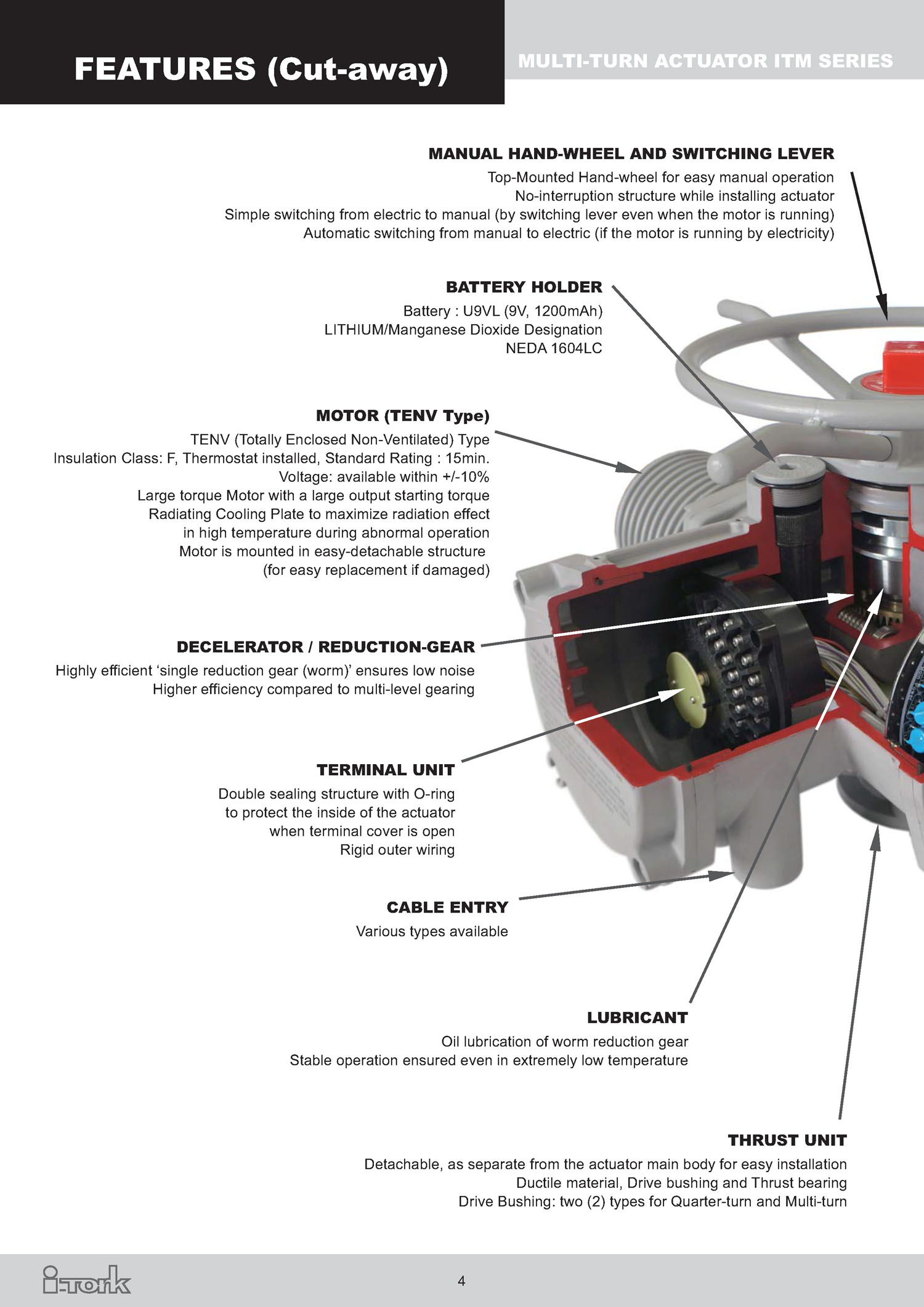 FEATURES (Cut-away)

MULTI-TURN ACTUATOR ITM SERIES

MANUAL HAND-WHEEL AND SWITCHING LEVER
Top-Mounted Hand-wheel for easy manual operation
No-interruption structure while installing actuator
Simple switching from electric to manual (by switching lever even when the motor is running)
Automatic switching from manual to electric (if the motor is running by electricity)

BATTERY HOLDER
Battery : U9VL (9V, 1200mAh)
LITHIUM/Manganese Dioxide Designation
NEDA 1604LC

MOTOR (TENV Type)
TENV (Totally Enclosed Non-Ventilated) Type
Insulation Class: F, Thermostat installed, Standard Rating : 15min.
Voltage: available within +/-10%
Large torque Motor with a large output starting torque
Radiating Cooling Plate to maximize radiation effect
in high temperature during abnormal operation
Motor is mounted in easy-detachable structure
(for easy replacement if damaged)

DECELERATOR / REDUCTION-GEAR
Highly efficient ‘single reduction gear (worm)’ ensures low noise
Higher efficiency compared to multi-level gearing

TERMINAL UNIT
Double sealing structure with O-ring
to protect the inside of the actuator
when terminal cover is open
Rigid outer wiring

CABLE ENTRY
Various types available

LUBRICANT
Oil lubrication of worm reduction gear
Stable operation ensured even in extremely low temperature

THRUST UNIT
Detachable, as separate from the actuator main body for easy installation
Ductile material, Drive bushing and Thrust bearing
Drive Bushing: two (2) types for Quarter-turn and Multi-turn

i-tork

4