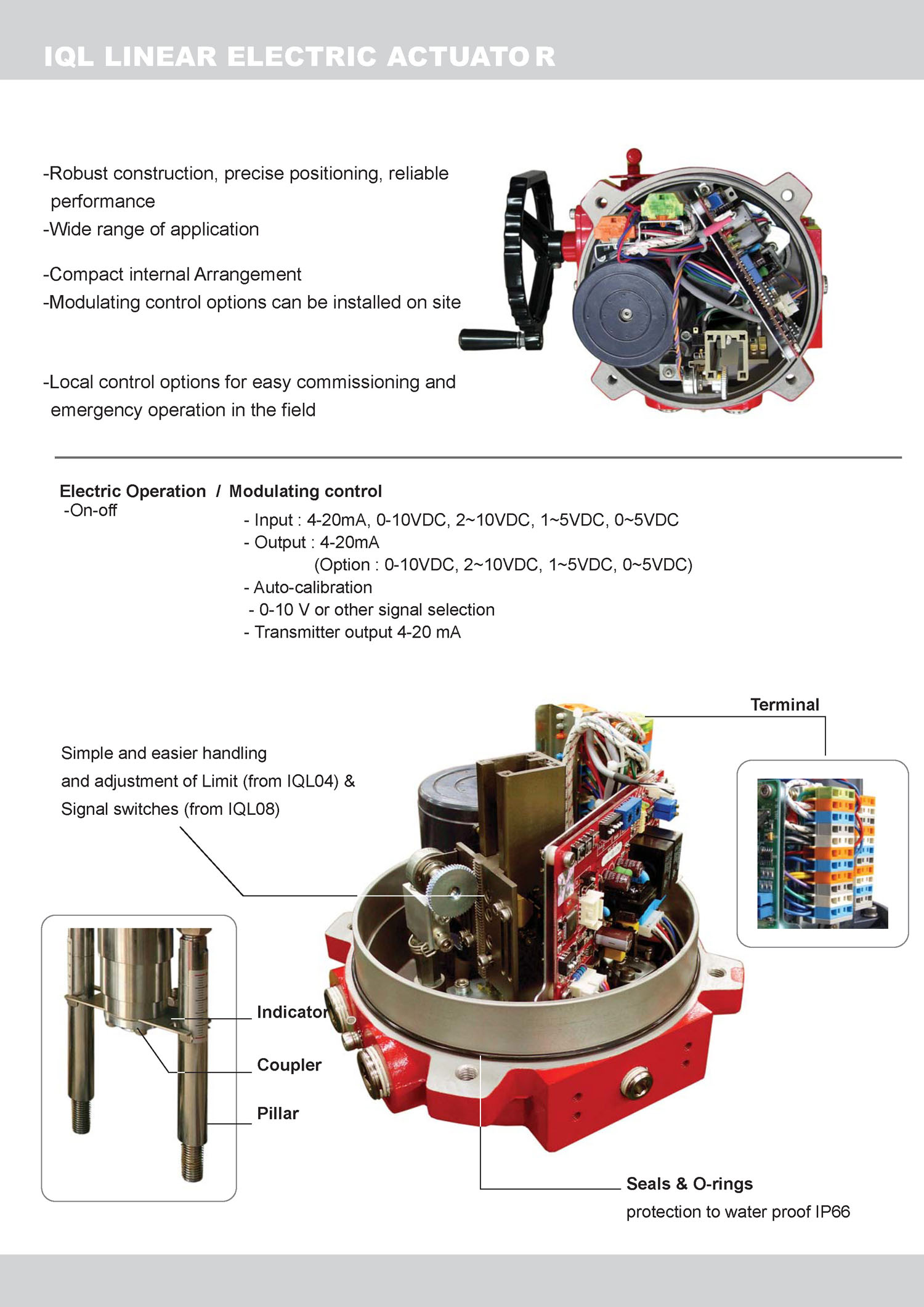 IQL LINEAR ELECTRIC ACTUATOR

-Robust construction, precise positioning, reliable performance
-Wide range of application

-Compact internal Arrangement
-Modulating control options can be installed on site

-Local control options for easy commissioning and emergency operation in the field

Electric Operation / Modulating control
-On-off
- Input : 4-20mA, 0-10VDC, 2~10VDC, 1~5VDC, 0~5VDC
- Output : 4-20mA
(Option : 0-10VDC, 2~10VDC, 1~5VDC, 0~5VDC)
- Auto-calibration
- 0-10 V or other signal selection
- Transmitter output 4-20 mA

Terminal

Simple and easier handling and adjustment of Limit (from IQL04) & Signal switches (from IQL08)

Indicator

Coupler

Pillar

Seals & O-rings
protection to water proof IP66