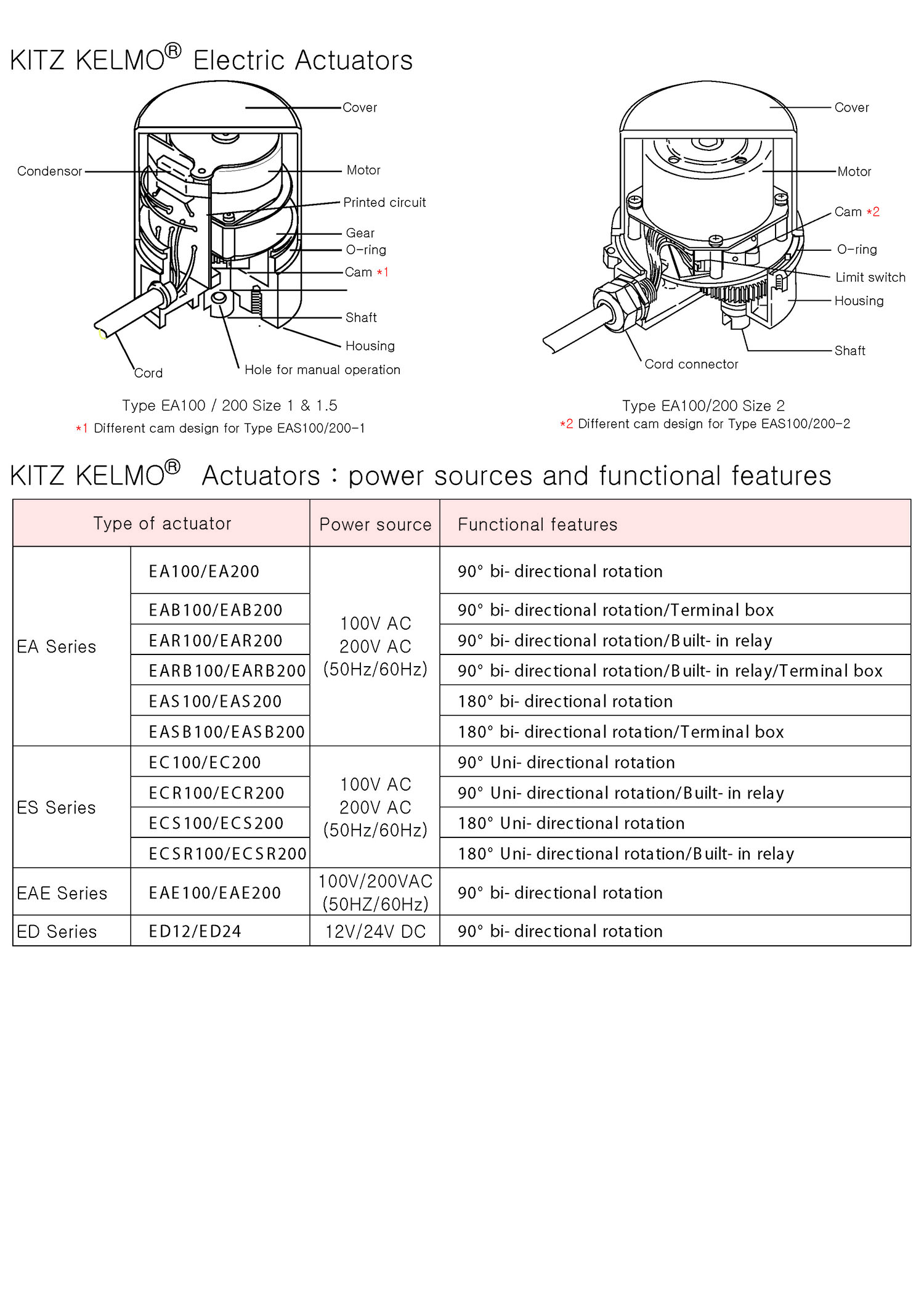 KITZ KELMO® Electric Actuators

Cover
Condensor
Motor
Printed circuit
Gear
O-ring
Cam *1
Shaft
Housing
Cord
Hole for manual operation

Type EA100 / 200 Size 1 & 1.5
*1 Different cam design for Type EAS100/200-1

Cover
Motor
Cam *2
O-ring
Limit switch
Housing
Shaft
Cord connector

Type EA100/200 Size 2
*2 Different cam design for Type EAS100/200-2

KITZ KELMO® Actuators : power sources and functional features

| Type of actuator | | Power source | Functional features |
|---|---|---|---|
| EA Series | EA100/EA200 | 100V AC 200V AC (50Hz/60Hz) | 90° bi- directional rotation |
| | EAB100/EAB200 | | 90° bi- directional rotation/Terminal box |
| | EAR100/EAR200 | | 90° bi- directional rotation/Built- in relay |
| | EARB100/EARB200 | | 90° bi- directional rotation/Built- in relay/Terminal box |
| | EAS100/EAS200 | | 180° bi- directional rotation |
| | EASB100/EASB200 | | 180° bi- directional rotation/Terminal box |
| ES Series | EC100/EC200 | 100V AC 200V AC (50Hz/60Hz) | 90° Uni- directional rotation |
| | ECR100/ECR200 | | 90° Uni- directional rotation/Built- in relay |
| | ECS100/ECS200 | | 180° Uni- directional rotation |
| | ECSR100/ECSR200 | | 180° Uni- directional rotation/Built- in relay |
| EAE Series | EAE100/EAE200 | 100V/200VAC (50HZ/60Hz) | 90° bi- directional rotation |
| ED Series | ED12/ED24 | 12V/24V DC | 90° bi- directional rotation |