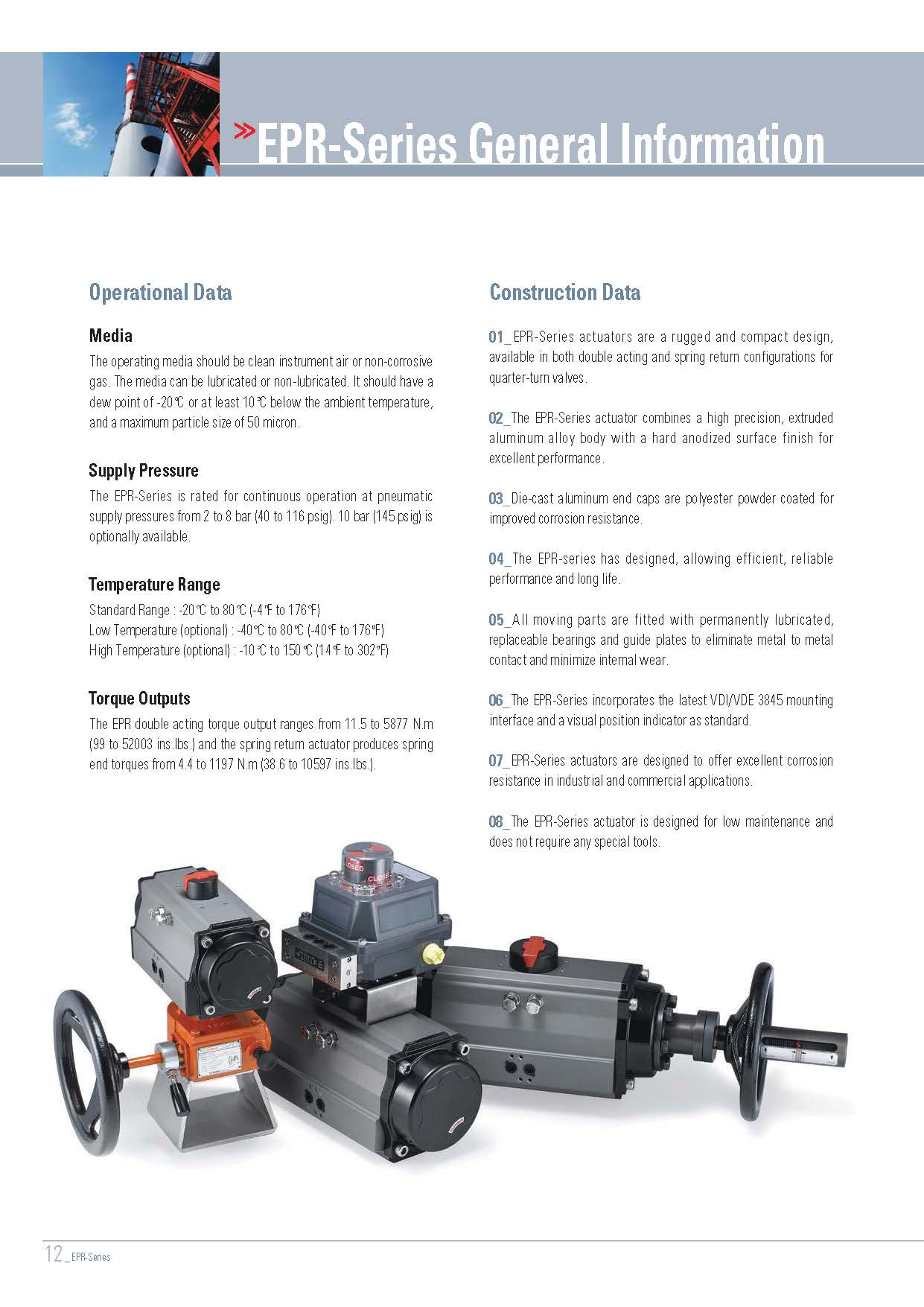 »EPR-Series General Information

Operational Data

Media

The operating media should be clean instrument air or non-corrosive gas. The media can be lubricated or non-lubricated. It should have a dew point of -20℃ or at least 10℃ below the ambient temperature, and a maximum particle size of 50 micron.

Supply Pressure

The EPR-Series is rated for continuous operation at pneumatic supply pressures from 2 to 8 bar (40 to 116 psig). 10 bar (145 psig) is optionally available.

Temperature Range

Standard Range : -20℃ to 80℃ (-4℉ to 176℉)
Low Temperature (optional) : -40℃ to 80℃ (-40℉ to 176℉)
High Temperature (optional) : -10℃ to 150℃ (14℉ to 302℉)

Torque Outputs

The EPR double acting torque output ranges from 11.5 to 5877 N.m (99 to 52003 ins.lbs.) and the spring return actuator produces spring end torques from 4.4 to 1197 N.m (38.6 to 10597 ins.lbs.).

Construction Data

01_EPR-Series actuators are a rugged and compact design, available in both double acting and spring return configurations for quarter-turn valves.

02_The EPR-Series actuator combines a high precision, extruded aluminum alloy body with a hard anodized surface finish for excellent performance.

03_Die-cast aluminum end caps are polyester powder coated for improved corrosion resistance.

04_The EPR-series has designed, allowing efficient, reliable performance and long life.

05_All moving parts are fitted with permanently lubricated, replaceable bearings and guide plates to eliminate metal to metal contact and minimize internal wear.

06_The EPR-Series incorporates the latest VDI/VDE 3845 mounting interface and a visual position indicator as standard.

07_EPR-Series actuators are designed to offer excellent corrosion resistance in industrial and commercial applications.

08_The EPR-Series actuator is designed for low maintenance and does not require any special tools.

CLOSED CLOSED

12 _EPR-Series