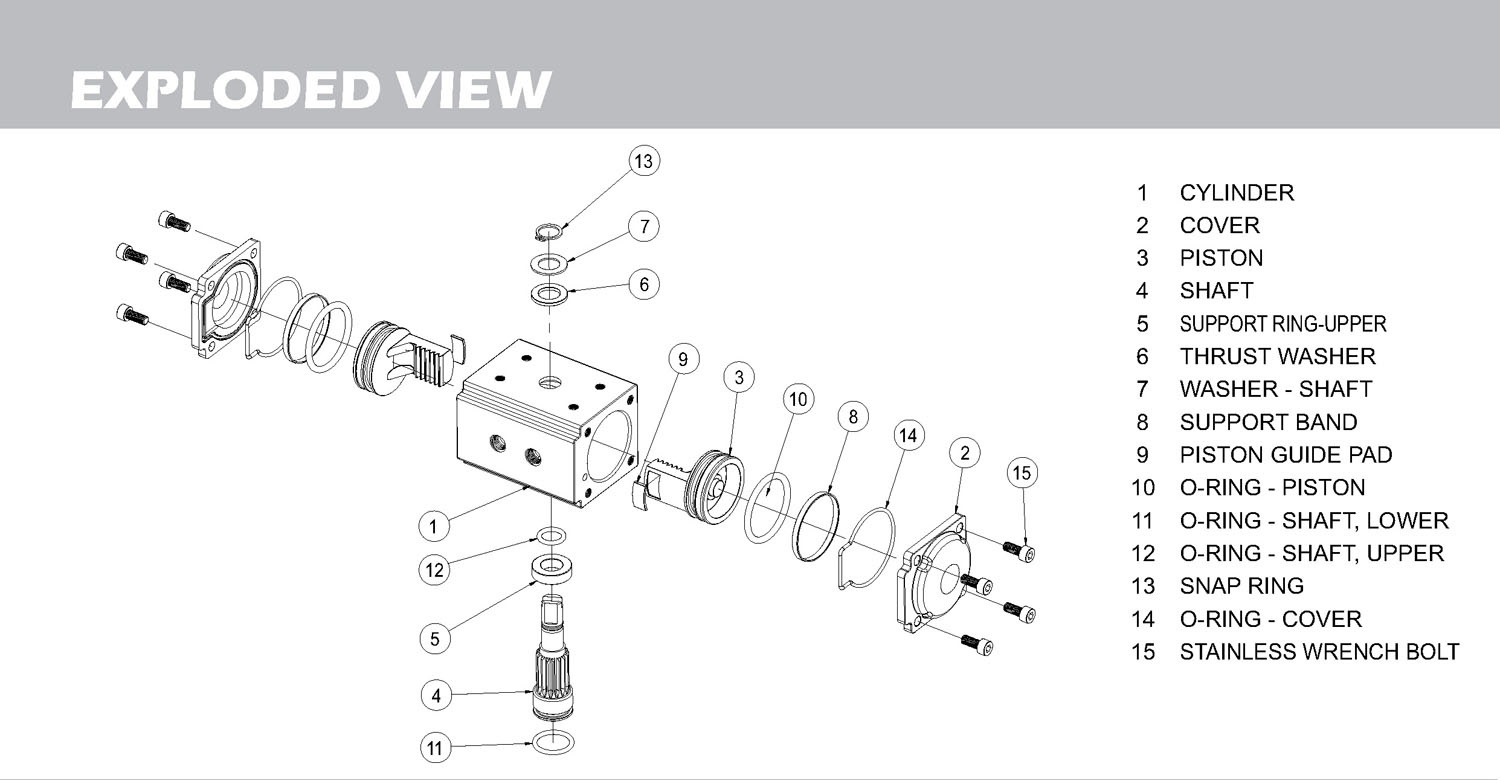 EXPLODED VIEW

13
7
6
9
3
10
8
14
2
15
1
12
5
4
11

1 CYLINDER
2 COVER
3 PISTON
4 SHAFT
5 SUPPORT RING-UPPER
6 THRUST WASHER
7 WASHER - SHAFT
8 SUPPORT BAND
9 PISTON GUIDE PAD
10 O-RING - PISTON
11 O-RING - SHAFT, LOWER
12 O-RING - SHAFT, UPPER
13 SNAP RING
14 O-RING - COVER
15 STAINLESS WRENCH BOLT