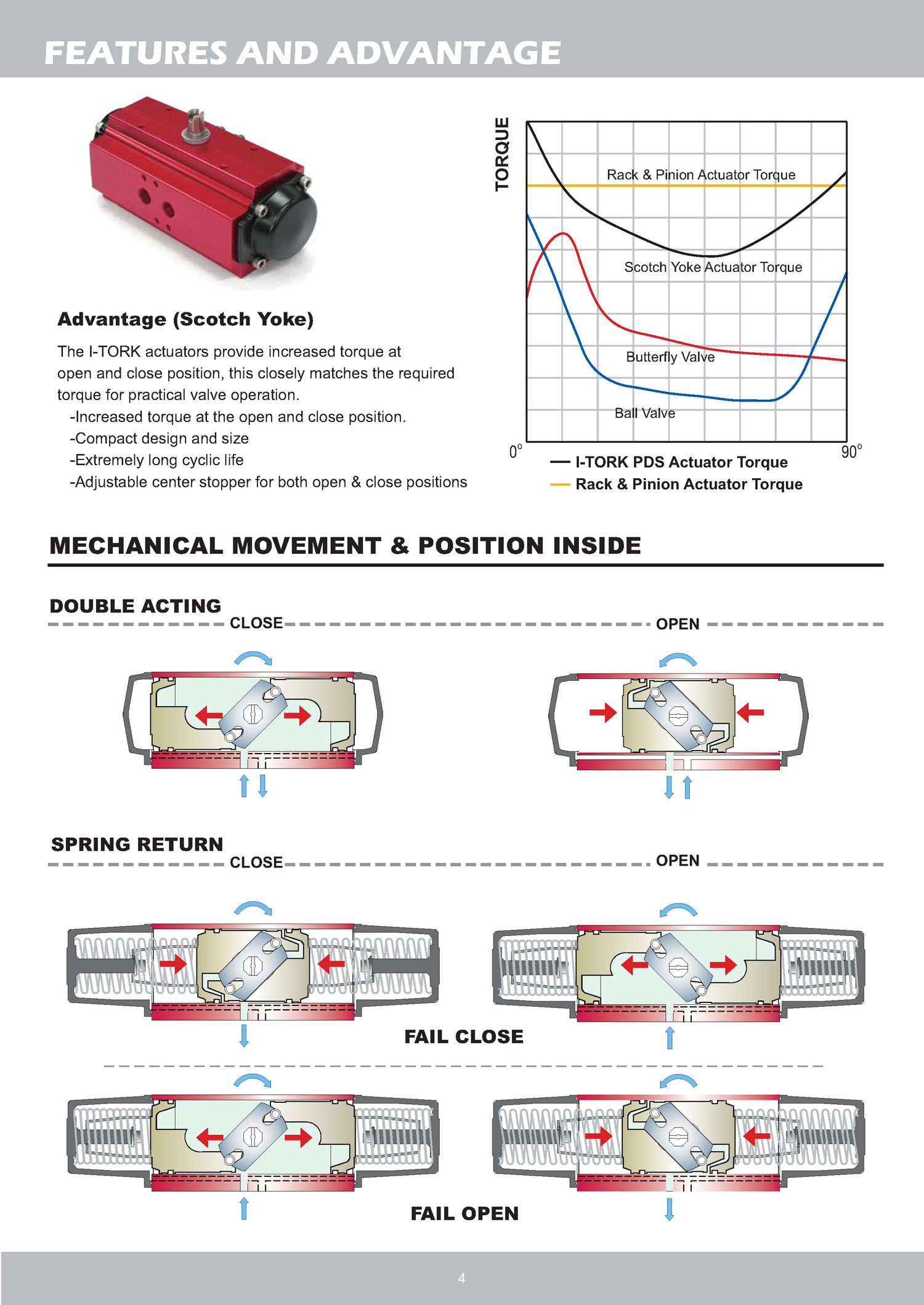 FEATURES AND ADVANTAGE

Advantage (Scotch Yoke)

The I-TORK actuators provide increased torque at open and close position, this closely matches the required torque for practical valve operation.
-Increased torque at the open and close position.
-Compact design and size
-Extremely long cyclic life
-Adjustable center stopper for both open & close positions

TORQUE
Rack & Pinion Actuator Torque
Scotch Yoke Actuator Torque
Butterfly Valve
Ball Valve
0°
90°
I-TORK PDS Actuator Torque
Rack & Pinion Actuator Torque

MECHANICAL MOVEMENT & POSITION INSIDE

DOUBLE ACTING
CLOSE
OPEN

SPRING RETURN
CLOSE
OPEN

FAIL CLOSE

FAIL OPEN

4