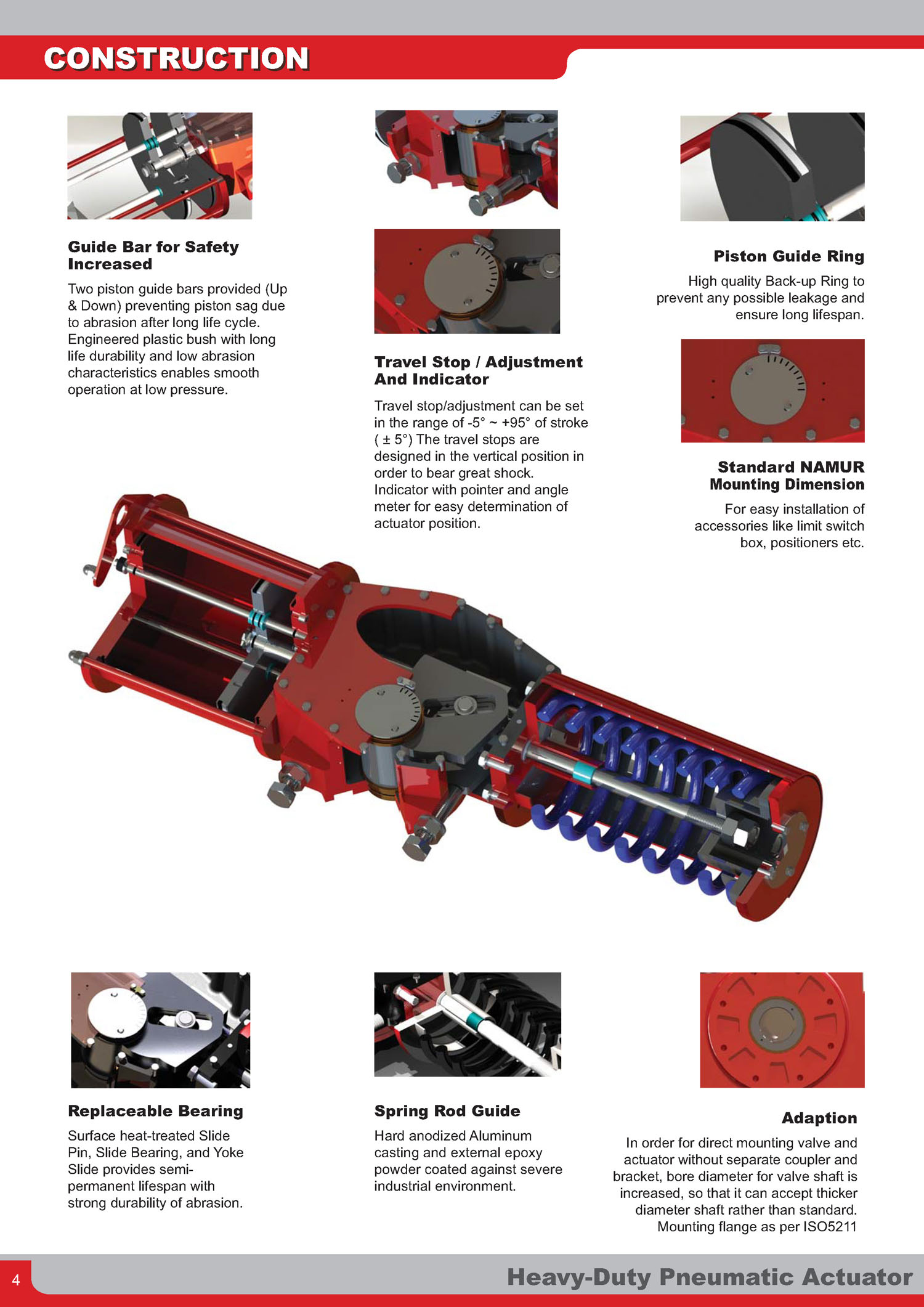 CONSTRUCTION

Guide Bar for Safety Increased

Two piston guide bars provided (Up & Down) preventing piston sag due to abrasion after long life cycle. Engineered plastic bush with long life durability and low abrasion characteristics enables smooth operation at low pressure.

Travel Stop / Adjustment And Indicator

Travel stop/adjustment can be set in the range of -5° ~ +95° of stroke ( ± 5°) The travel stops are designed in the vertical position in order to bear great shock. Indicator with pointer and angle meter for easy determination of actuator position.

Piston Guide Ring

High quality Back-up Ring to prevent any possible leakage and ensure long lifespan.

Standard NAMUR Mounting Dimension

For easy installation of accessories like limit switch box, positioners etc.

Replaceable Bearing

Surface heat-treated Slide Pin, Slide Bearing, and Yoke Slide provides semi-permanent lifespan with strong durability of abrasion.

Spring Rod Guide

Hard anodized Aluminum casting and external epoxy powder coated against severe industrial environment.

Adaption

In order for direct mounting valve and actuator without separate coupler and bracket, bore diameter for valve shaft is increased, so that it can accept thicker diameter shaft rather than standard. Mounting flange as per ISO5211

4

Heavy-Duty Pneumatic Actuator