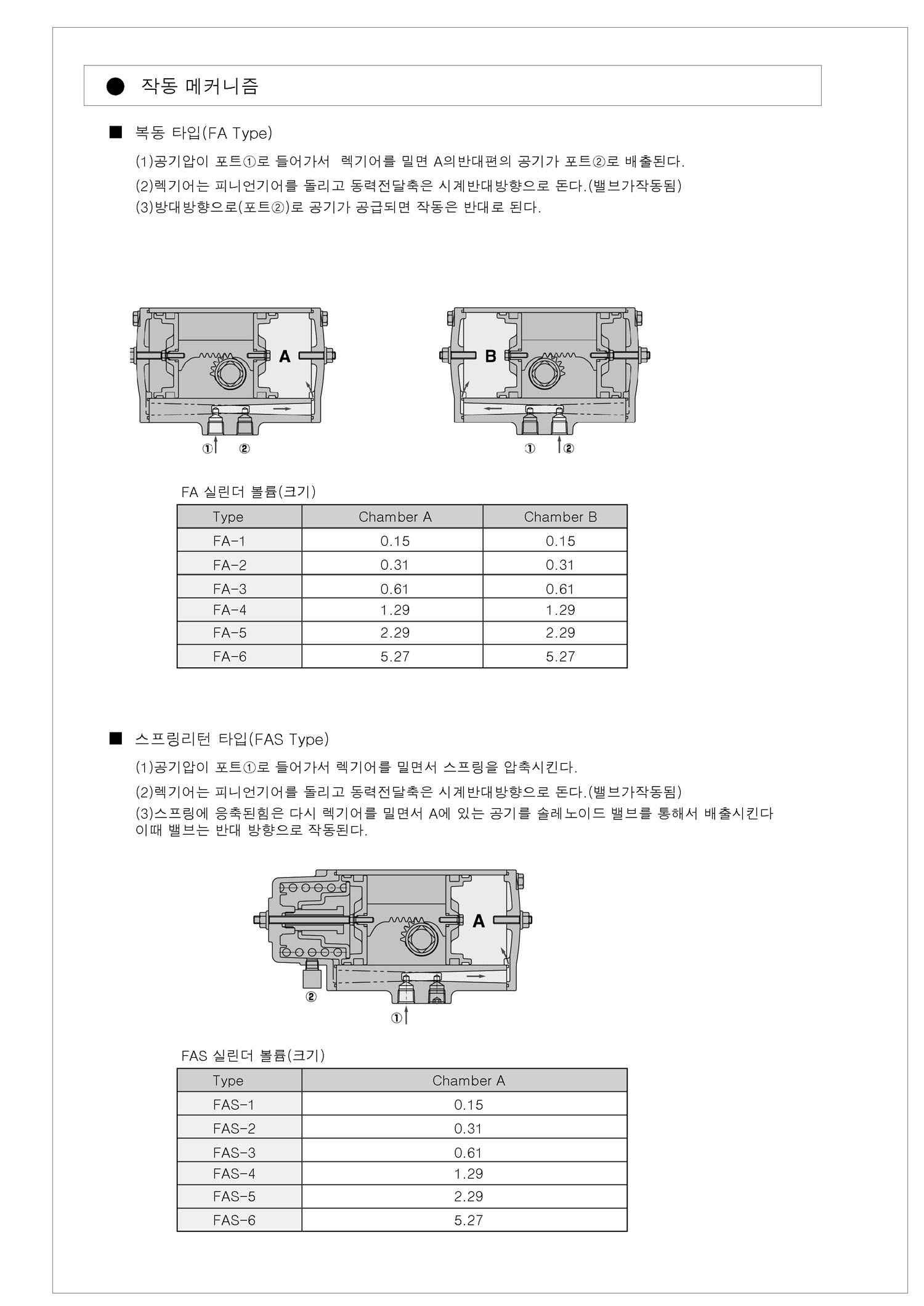 ● 작동 메커니즘

■ 복동 타입(FA Type)

(1)공기압이 포트①로 들어가서 렉기어를 밀면 A의반대편의 공기가 포트②로 배출된다.

(2)렉기어는 피니언기어를 돌리고 동력전달축은 시계반대방향으로 돈다.(밸브가작동됨)

(3)방대방향으로(포트②)로 공기가 공급되면 작동은 반대로 된다.

A

① ②

B

① ②

FA 실린더 볼륨(크기)

| Type | Chamber A | Chamber B |
|---|---|---|
| FA-1 | 0.15 | 0.15 |
| FA-2 | 0.31 | 0.31 |
| FA-3 | 0.61 | 0.61 |
| FA-4 | 1.29 | 1.29 |
| FA-5 | 2.29 | 2.29 |
| FA-6 | 5.27 | 5.27 |

■ 스프링리턴 타입(FAS Type)

(1)공기압이 포트①로 들어가서 렉기어를 밀면서 스프링을 압축시킨다.

(2)렉기어는 피니언기어를 돌리고 동력전달축은 시계반대방향으로 돈다.(밸브가작동됨)

(3)스프링에 응축된힘은 다시 렉기어를 밀면서 A에 있는 공기를 솔레노이드 밸브를 통해서 배출시킨다 이때 밸브는 반대 방향으로 작동된다.

A

②

①

FAS 실린더 볼륨(크기)

| Type | Chamber A |
|---|---|
| FAS-1 | 0.15 |
| FAS-2 | 0.31 |
| FAS-3 | 0.61 |
| FAS-4 | 1.29 |
| FAS-5 | 2.29 |
| FAS-6 | 5.27 |