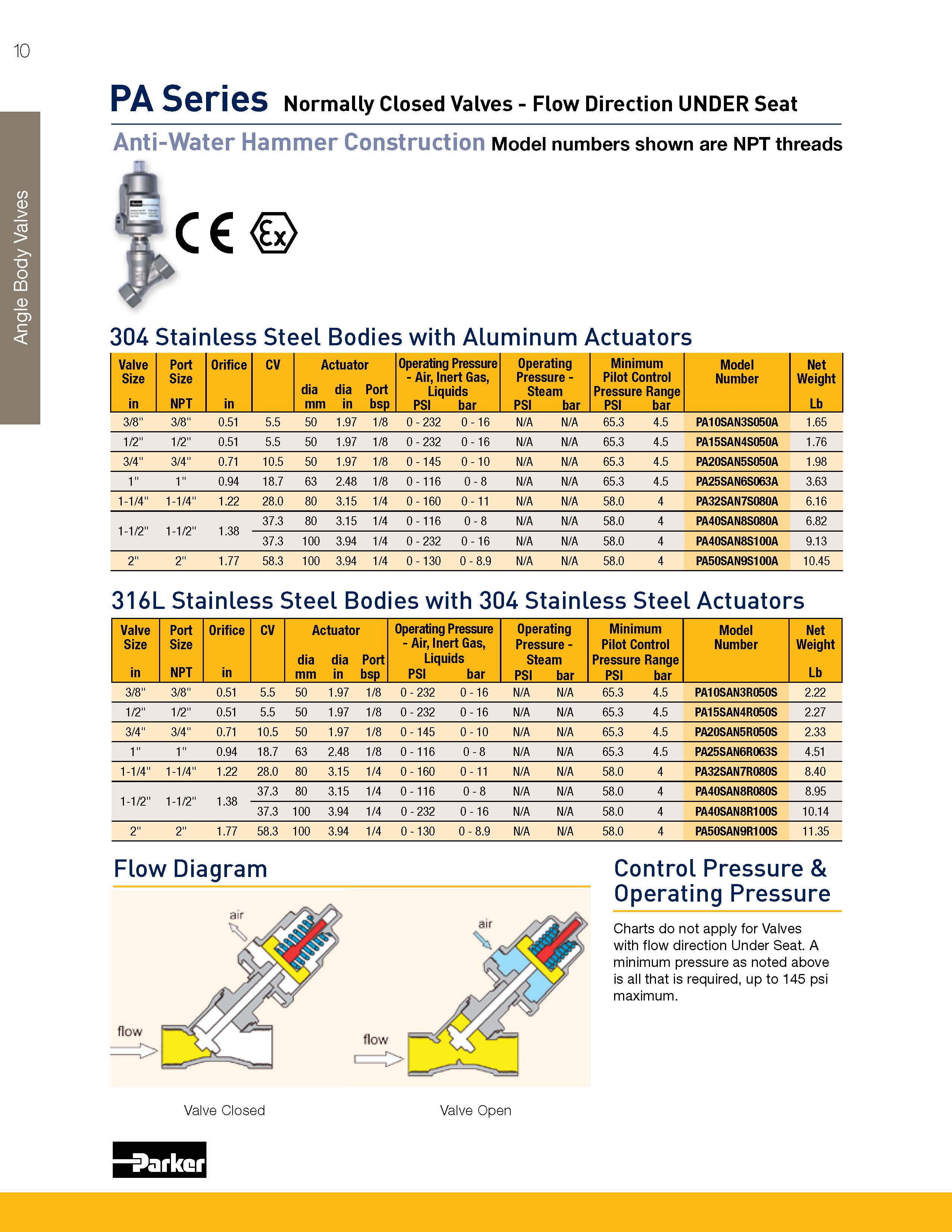 10

Angle Body Valves

PA Series Normally Closed Valves - Flow Direction UNDER Seat

Anti-Water Hammer Construction Model numbers shown are NPT threads

CE Ex

304 Stainless Steel Bodies with Aluminum Actuators

| Valve Size in | Port Size NPT | Orifice in | CV | Actuator dia mm | Actuator dia in | Actuator Port bsp | Operating Pressure - Air, Inert Gas, Liquids PSI | Operating Pressure - Air, Inert Gas, Liquids bar | Operating Pressure - Steam PSI | Operating Pressure - Steam bar | Minimum Pilot Control Pressure Range PSI | Minimum Pilot Control Pressure Range bar | Model Number | Net Weight Lb |
|---|---|---|---|---|---|---|---|---|---|---|---|---|---|---|
| 3/8" | 3/8" | 0.51 | 5.5 | 50 | 1.97 | 1/8 | 0 - 232 | 0 - 16 | N/A | N/A | 65.3 | 4.5 | PA10SAN3S050A | 1.65 |
| 1/2" | 1/2" | 0.51 | 5.5 | 50 | 1.97 | 1/8 | 0 - 232 | 0 - 16 | N/A | N/A | 65.3 | 4.5 | PA15SAN4S050A | 1.76 |
| 3/4" | 3/4" | 0.71 | 10.5 | 50 | 1.97 | 1/8 | 0 - 145 | 0 - 10 | N/A | N/A | 65.3 | 4.5 | PA20SAN5S050A | 1.98 |
| 1" | 1" | 0.94 | 18.7 | 63 | 2.48 | 1/8 | 0 - 116 | 0 - 8 | N/A | N/A | 65.3 | 4.5 | PA25SAN6S063A | 3.63 |
| 1-1/4" | 1-1/4" | 1.22 | 28.0 | 80 | 3.15 | 1/4 | 0 - 160 | 0 - 11 | N/A | N/A | 58.0 | 4 | PA32SAN7S080A | 6.16 |
| 1-1/2" | 1-1/2" | 1.38 | 37.3 | 80 | 3.15 | 1/4 | 0 - 116 | 0 - 8 | N/A | N/A | 58.0 | 4 | PA40SAN8S080A | 6.82 |
| | | | 37.3 | 100 | 3.94 | 1/4 | 0 - 232 | 0 - 16 | N/A | N/A | 58.0 | 4 | PA40SAN8S100A | 9.13 |
| 2" | 2" | 1.77 | 58.3 | 100 | 3.94 | 1/4 | 0 - 130 | 0 - 8.9 | N/A | N/A | 58.0 | 4 | PA50SAN9S100A | 10.45 |

316L Stainless Steel Bodies with 304 Stainless Steel Actuators

| Valve Size in | Port Size NPT | Orifice in | CV | Actuator dia mm | Actuator dia in | Actuator Port bsp | Operating Pressure - Air, Inert Gas, Liquids PSI | Operating Pressure - Air, Inert Gas, Liquids bar | Operating Pressure - Steam PSI | Operating Pressure - Steam bar | Minimum Pilot Control Pressure Range PSI | Minimum Pilot Control Pressure Range bar | Model Number | Net Weight Lb |
|---|---|---|---|---|---|---|---|---|---|---|---|---|---|---|
| 3/8" | 3/8" | 0.51 | 5.5 | 50 | 1.97 | 1/8 | 0 - 232 | 0 - 16 | N/A | N/A | 65.3 | 4.5 | PA10SAN3R050S | 2.22 |
| 1/2" | 1/2" | 0.51 | 5.5 | 50 | 1.97 | 1/8 | 0 - 232 | 0 - 16 | N/A | N/A | 65.3 | 4.5 | PA15SAN4R050S | 2.27 |
| 3/4" | 3/4" | 0.71 | 10.5 | 50 | 1.97 | 1/8 | 0 - 145 | 0 - 10 | N/A | N/A | 65.3 | 4.5 | PA20SAN5R050S | 2.33 |
| 1" | 1" | 0.94 | 18.7 | 63 | 2.48 | 1/8 | 0 - 116 | 0 - 8 | N/A | N/A | 65.3 | 4.5 | PA25SAN6R063S | 4.51 |
| 1-1/4" | 1-1/4" | 1.22 | 28.0 | 80 | 3.15 | 1/4 | 0 - 160 | 0 - 11 | N/A | N/A | 58.0 | 4 | PA32SAN7R080S | 8.40 |
| 1-1/2" | 1-1/2" | 1.38 | 37.3 | 80 | 3.15 | 1/4 | 0 - 116 | 0 - 8 | N/A | N/A | 58.0 | 4 | PA40SAN8R080S | 8.95 |
| | | | 37.3 | 100 | 3.94 | 1/4 | 0 - 232 | 0 - 16 | N/A | N/A | 58.0 | 4 | PA40SAN8R100S | 10.14 |
| 2" | 2" | 1.77 | 58.3 | 100 | 3.94 | 1/4 | 0 - 130 | 0 - 8.9 | N/A | N/A | 58.0 | 4 | PA50SAN9R100S | 11.35 |

Flow Diagram

air
flow
air
flow

Valve Closed
Valve Open

Control Pressure & Operating Pressure

Charts do not apply for Valves with flow direction Under Seat. A minimum pressure as noted above is all that is required, up to 145 psi maximum.

Parker