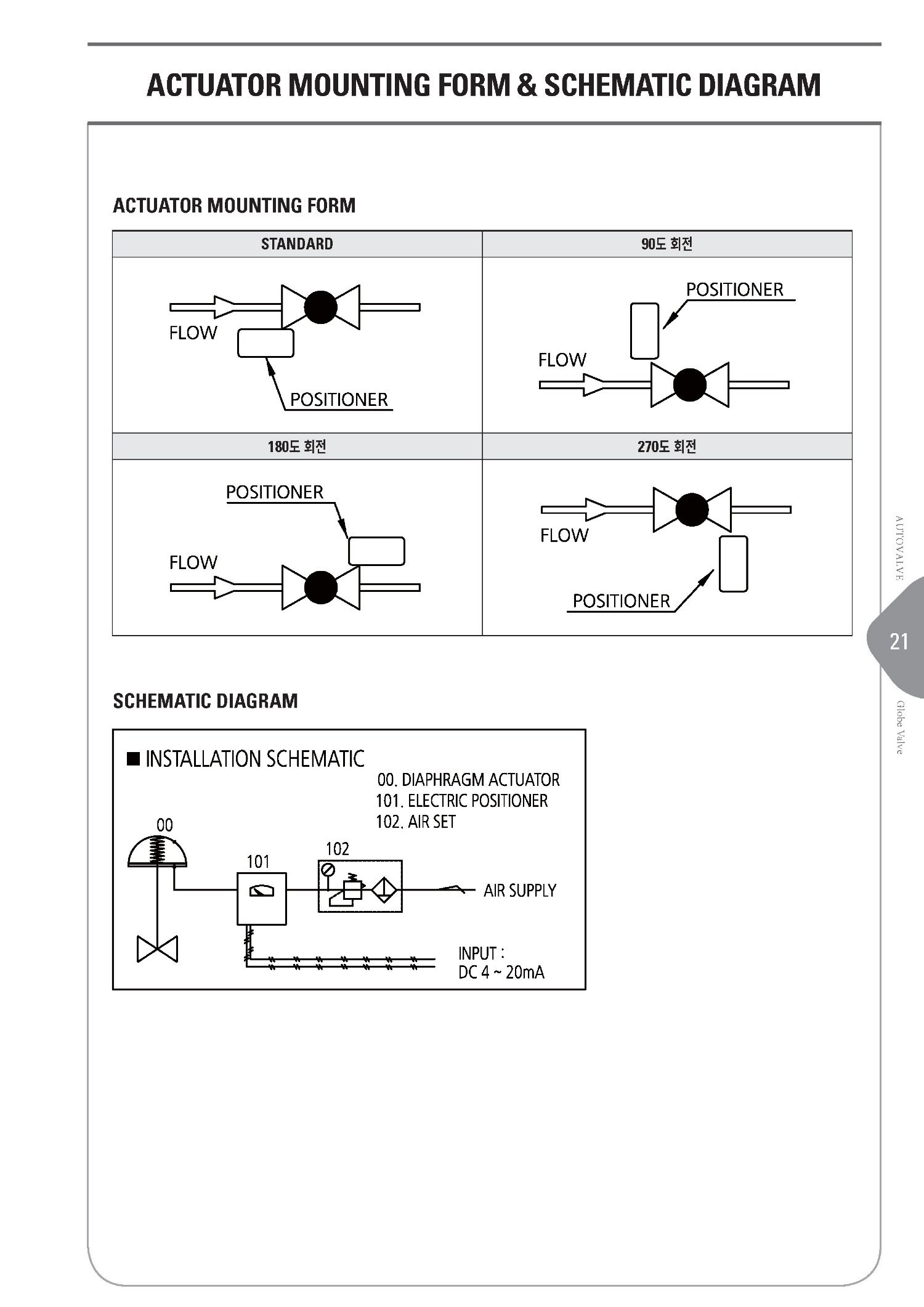 ACTUATOR MOUNTING FORM & SCHEMATIC DIAGRAM

ACTUATOR MOUNTING FORM

| STANDARD | 90도 회전 |
|---|---|
| FLOW POSITIONER | POSITIONER FLOW |
| 180도 회전 | 270도 회전 |
| POSITIONER FLOW | FLOW POSITIONER |

SCHEMATIC DIAGRAM

■ INSTALLATION SCHEMATIC

00. DIAPHRAGM ACTUATOR
101. ELECTRIC POSITIONER
102. AIR SET

00
101
102
AIR SUPPLY
INPUT :
DC 4 ~ 20mA

AUTOVALVE
21
Globe Valve